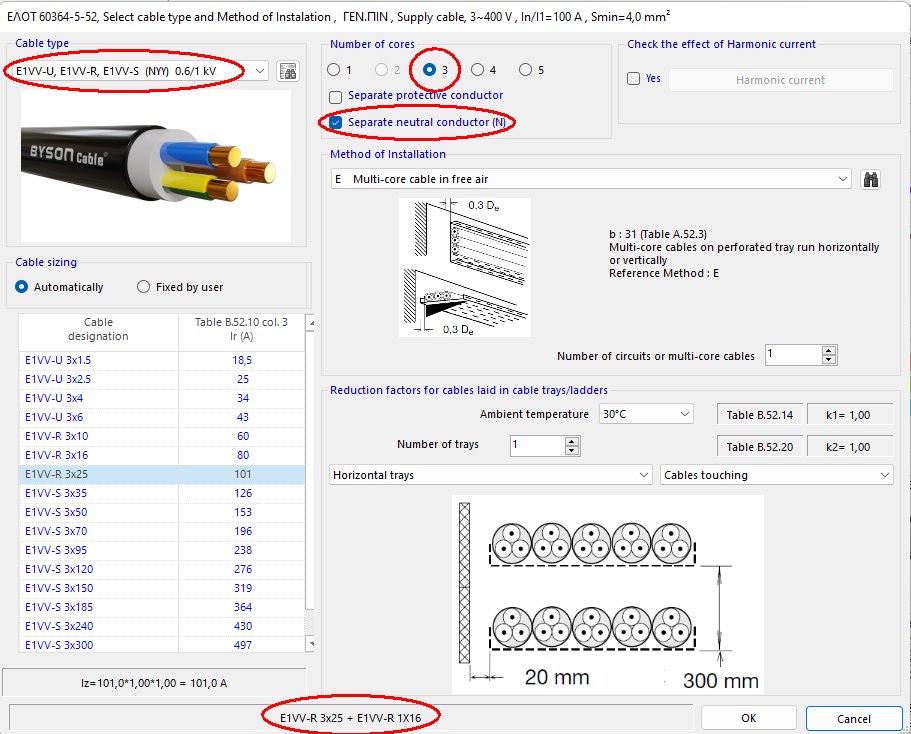 ΕΛΟΤ 60364-5-52, Select cable type and Method of Instalation , ΓΕΝ.ΠΙΝ , Supply cable, 3~400 V , In/I1=100 A , Smin=4,0 mm²

Cable type

E1VV-U, E1VV-R, E1VV-S (NYY) 0.6/1 kV

BYSON Cable

Cable sizing

Automatically

Fixed by user

| Cable designation | Table B.52.10 col. 3 Ir (A) |
|---|---|
| E1VV-U 3x1.5 | 18,5 |
| E1VV-U 3x2.5 | 25 |
| E1VV-U 3x4 | 34 |
| E1VV-U 3x6 | 43 |
| E1VV-R 3x10 | 60 |
| E1VV-R 3x16 | 80 |
| E1VV-R 3x25 | 101 |
| E1VV-S 3x35 | 126 |
| E1VV-S 3x50 | 153 |
| E1VV-S 3x70 | 196 |
| E1VV-S 3x95 | 238 |
| E1VV-S 3x120 | 276 |
| E1VV-S 3x150 | 319 |
| E1VV-S 3x185 | 364 |
| E1VV-S 3x240 | 430 |
| E1VV-S 3x300 | 497 |

Iz=101,0*1,00*1,00 = 101,0 A

Number of cores

1 2 3 4 5

Separate protective conductor

Separate neutral conductor (N)

Check the effect of Harmonic current

Yes

Harmonic current

Method of Installation

E Multi-core cable in free air

0,3 $D_e$

0,3 $D_e$

b : 31 (Table A.52.3)
Multi-core cables on perforated tray run horizontally or vertically
Reference Method : E

Number of circuits or multi-core cables 1

Reduction factors for cables laid in cable trays/ladders

Ambient temperature 30°C

Table B.52.14 k1= 1,00

Number of trays 1

Table B.52.20 k2= 1,00

Horizontal trays

Cables touching

20 mm

300 mm

E1VV-R 3x25 + E1VV-R 1X16

OK

Cancel