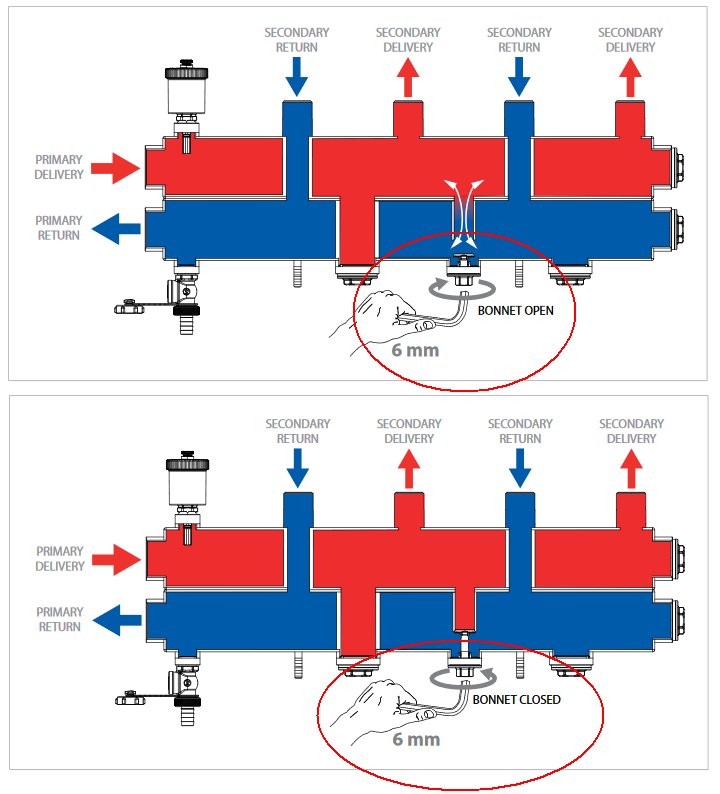 SECONDARY RETURN
SECONDARY DELIVERY
SECONDARY RETURN
SECONDARY DELIVERY
PRIMARY DELIVERY
PRIMARY RETURN
BONNET OPEN
6 mm

SECONDARY RETURN
SECONDARY DELIVERY
SECONDARY RETURN
SECONDARY DELIVERY
PRIMARY DELIVERY
PRIMARY RETURN
BONNET CLOSED
6 mm