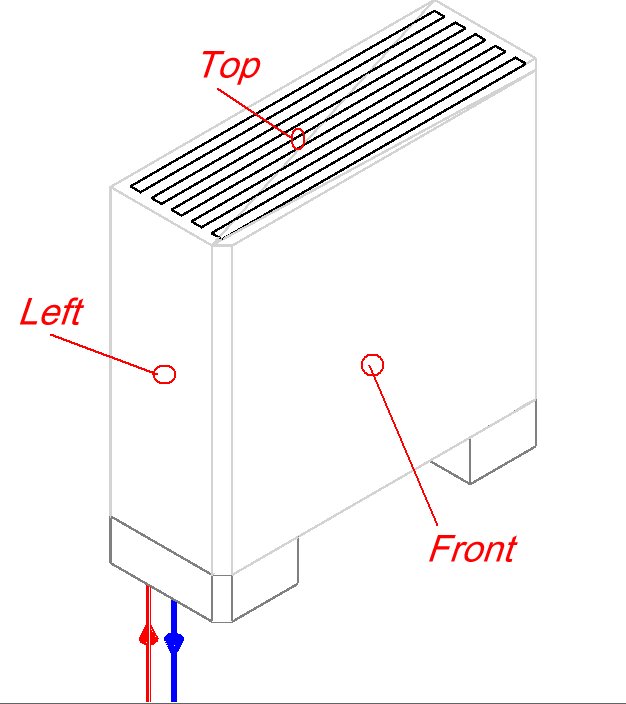 Top
Left
Front