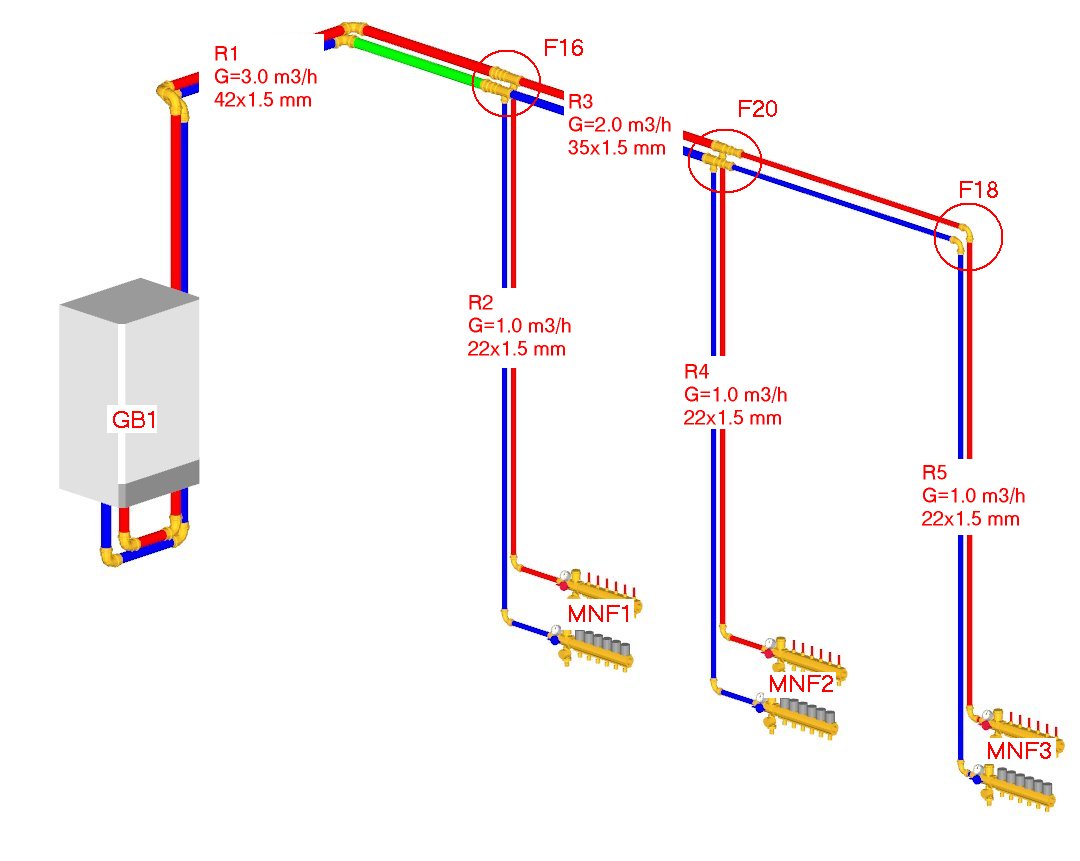 R1
G=3.0 m3/h
42x1.5 mm

F16

R3
G=2.0 m3/h
35x1.5 mm

F20

F18

R2
G=1.0 m3/h
22x1.5 mm

R4
G=1.0 m3/h
22x1.5 mm

R5
G=1.0 m3/h
22x1.5 mm

GB1

MNF1

MNF2

MNF3