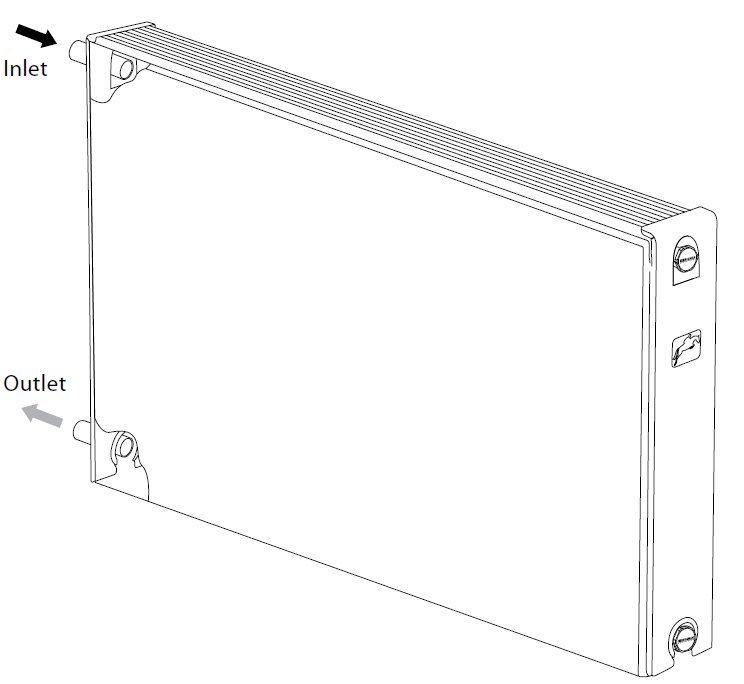 Inlet

Outlet