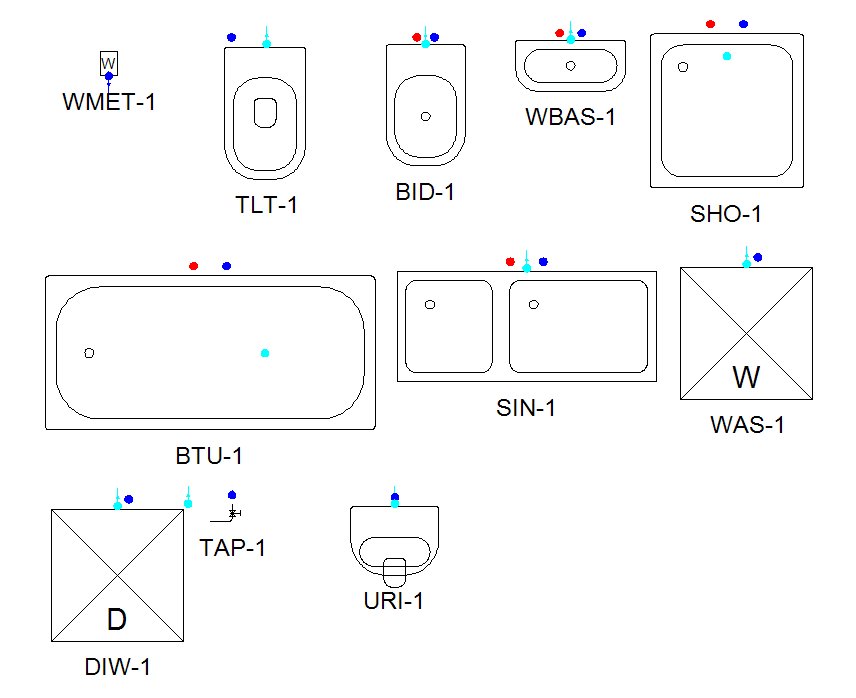 W
WMET-1

TLT-1

BID-1

WBAS-1

SHO-1

BTU-1

SIN-1

W
WAS-1

D
DIW-1

TAP-1

URI-1